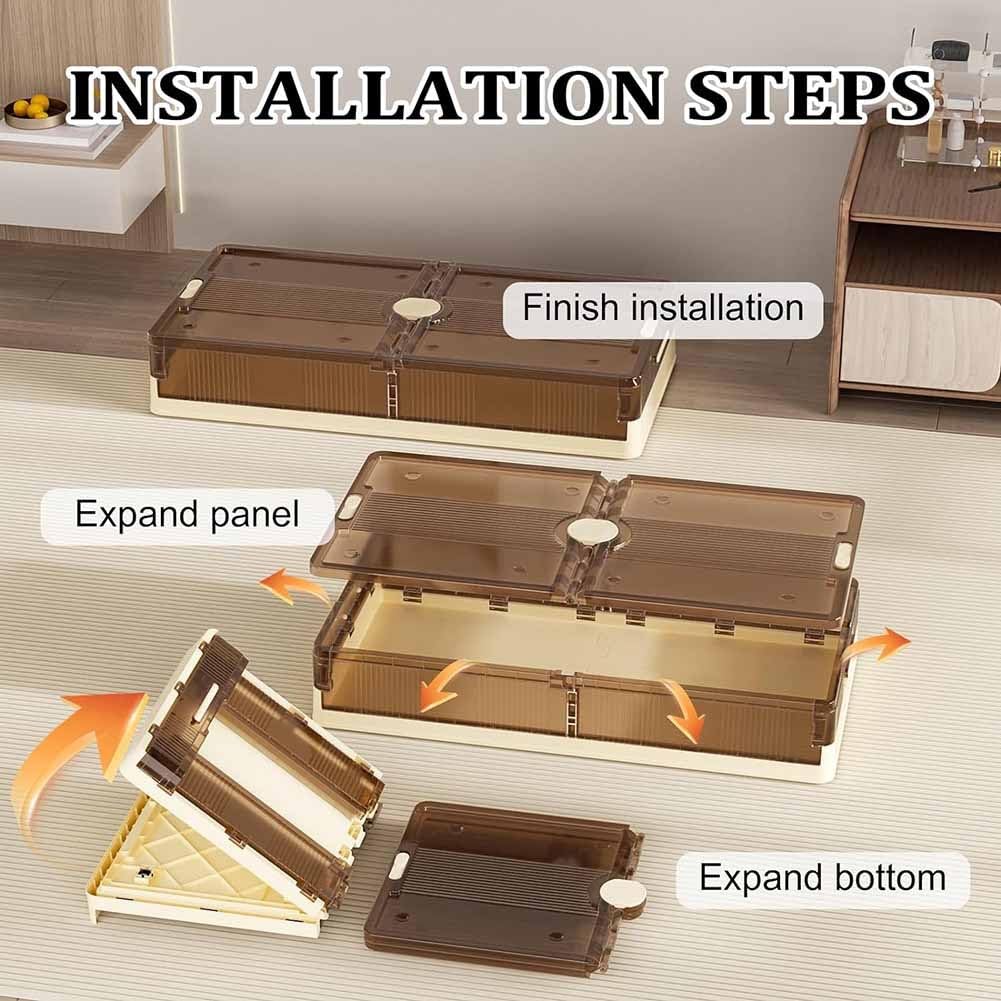 INSTALLATION STEPS

Finish installation

Expand panel

Expand bottom